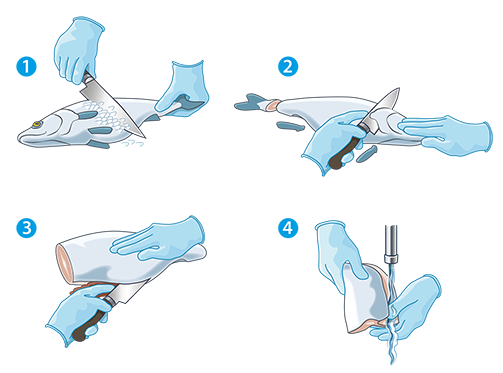 1

2

3

4