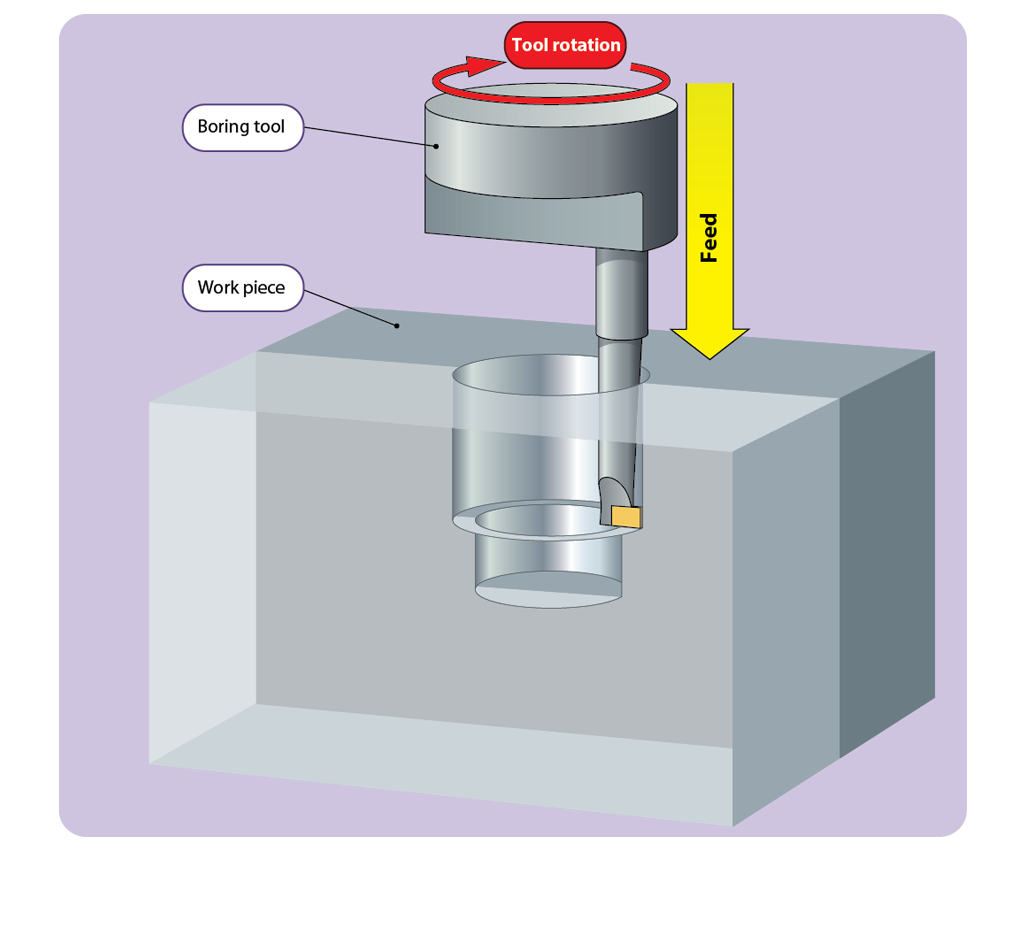 Tool rotation

Boring tool

Feed

Work piece